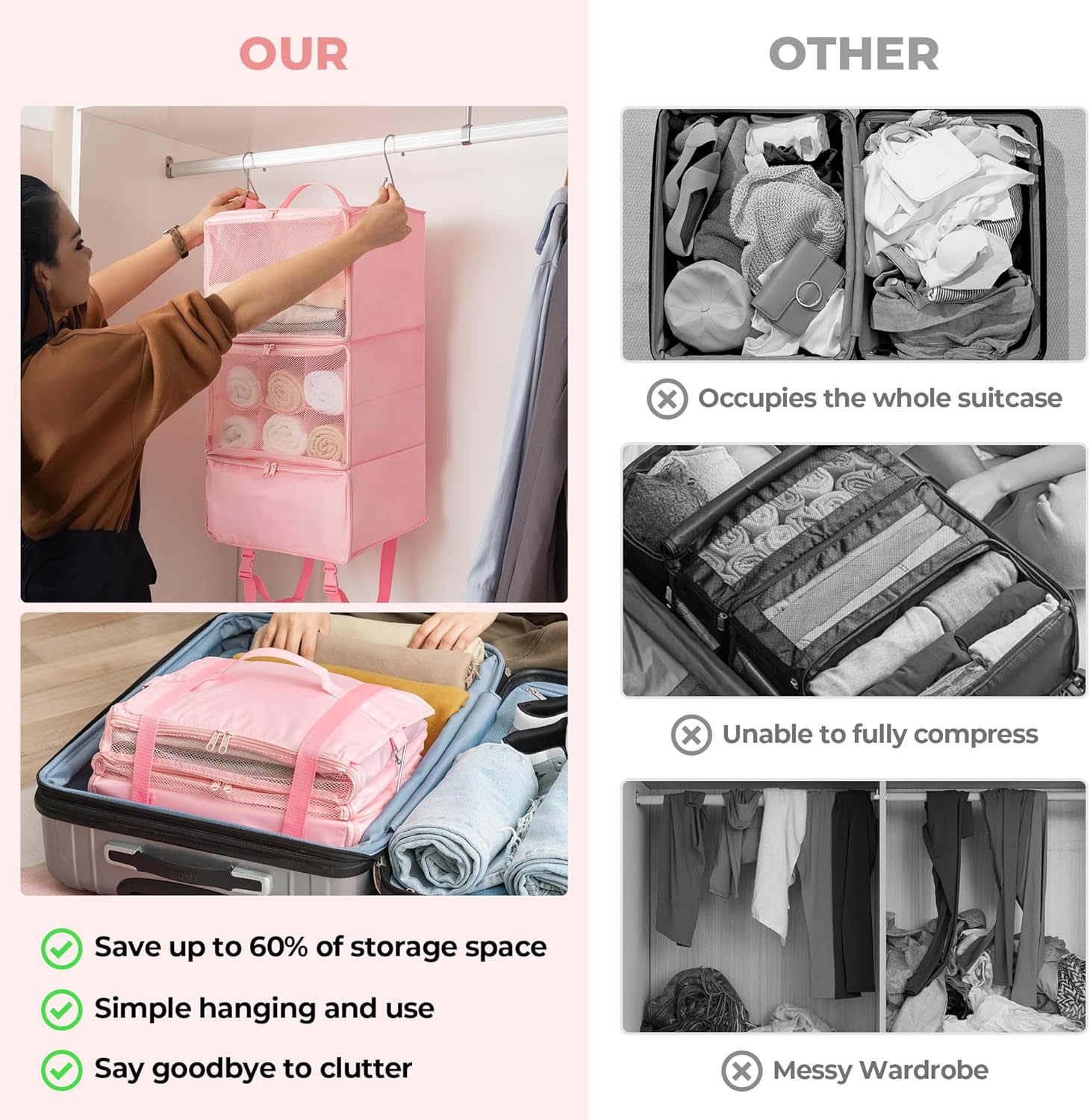 OUR

Save up to 60% of storage space

Simple hanging and use

Say goodbye to clutter

OTHER

Occupies the whole suitcase

Unable to fully compress

Messy Wardrobe